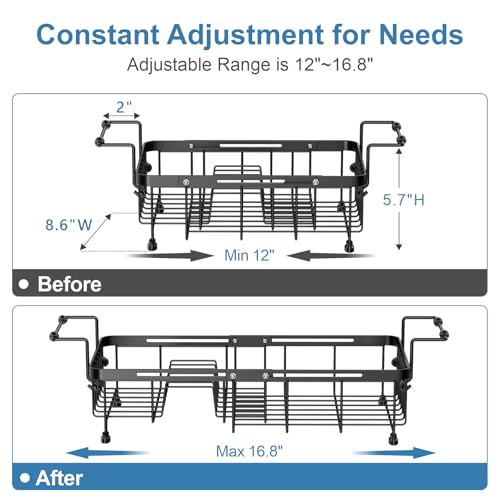 Constant Adjustment for Needs

Adjustable Range is 12"~16.8"

2"

5.7"H

8.6"W

Min 12"

Before

Max 16.8"

After